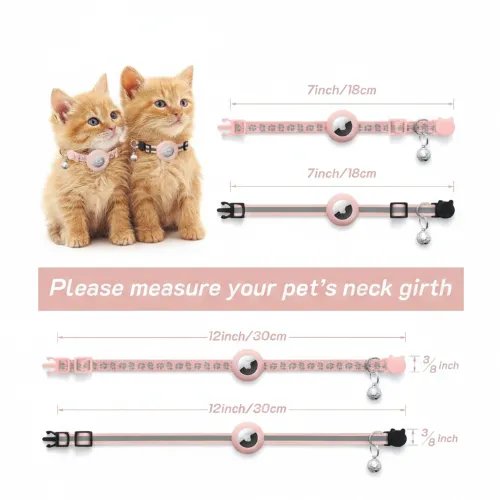 7inch/18cm

7inch/18cm

Please measure your pet's neck girth

12inch/30cm

$\frac{3}{8}$ inch

12inch/30cm

$\frac{3}{8}$ inch